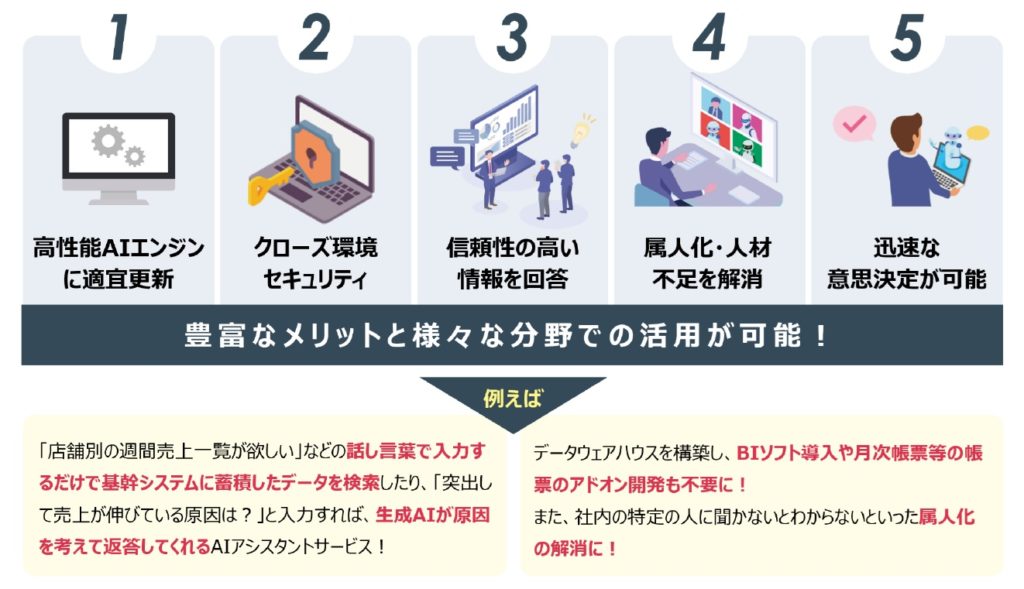 1
高性能AIエンジンに適宜更新

2
クローズ環境セキュリティ

3
信頼性の高い情報を回答

4
属人化・人材不足を解消

5
迅速な意思決定が可能

豊富なメリットと様々な分野での活用が可能！

例えば

「店舗別の週間売上一覧が欲しい」などの話し言葉で入力するだけで基幹システムに蓄積したデータを検索したり、「突出して売上が伸びている原因は？」と入力すれば、生成AIが原因を考えて返答してくれるAIアシスタントサービス！

データウェアハウスを構築し、BIソフト導入や月次帳票等の帳票のアドオン開発も不要に！
また、社内の特定の人に聞かないとわからないといった属人化の解消に！